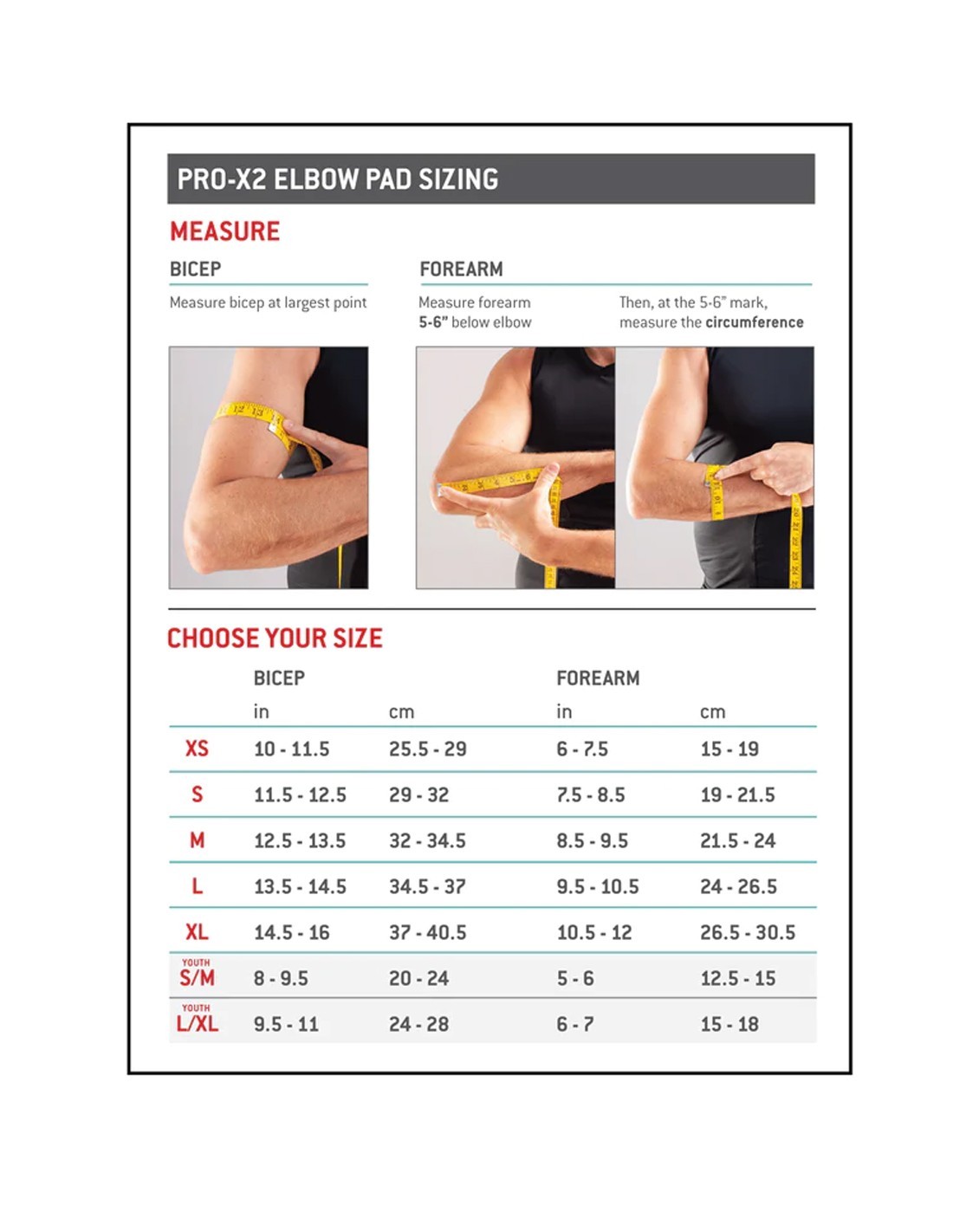 PRO-X2 ELBOW PAD SIZING

MEASURE

BICEP

Measure bicep at largest point

FOREARM

Measure forearm 5-6" below elbow

Then, at the 5-6" mark, measure the circumference

CHOOSE YOUR SIZE

| | BICEP in | BICEP cm | FOREARM in | FOREARM cm |
|---|---|---|---|---|
| XS | 10 - 11.5 | 25.5 - 29 | 6 - 7.5 | 15 - 19 |
| S | 11.5 - 12.5 | 29 - 32 | 7.5 - 8.5 | 19 - 21.5 |
| M | 12.5 - 13.5 | 32 - 34.5 | 8.5 - 9.5 | 21.5 - 24 |
| L | 13.5 - 14.5 | 34.5 - 37 | 9.5 - 10.5 | 24 - 26.5 |
| XL | 14.5 - 16 | 37 - 40.5 | 10.5 - 12 | 26.5 - 30.5 |
| YOUTH S/M | 8 - 9.5 | 20 - 24 | 5 - 6 | 12.5 - 15 |
| YOUTH L/XL | 9.5 - 11 | 24 - 28 | 6 - 7 | 15 - 18 |